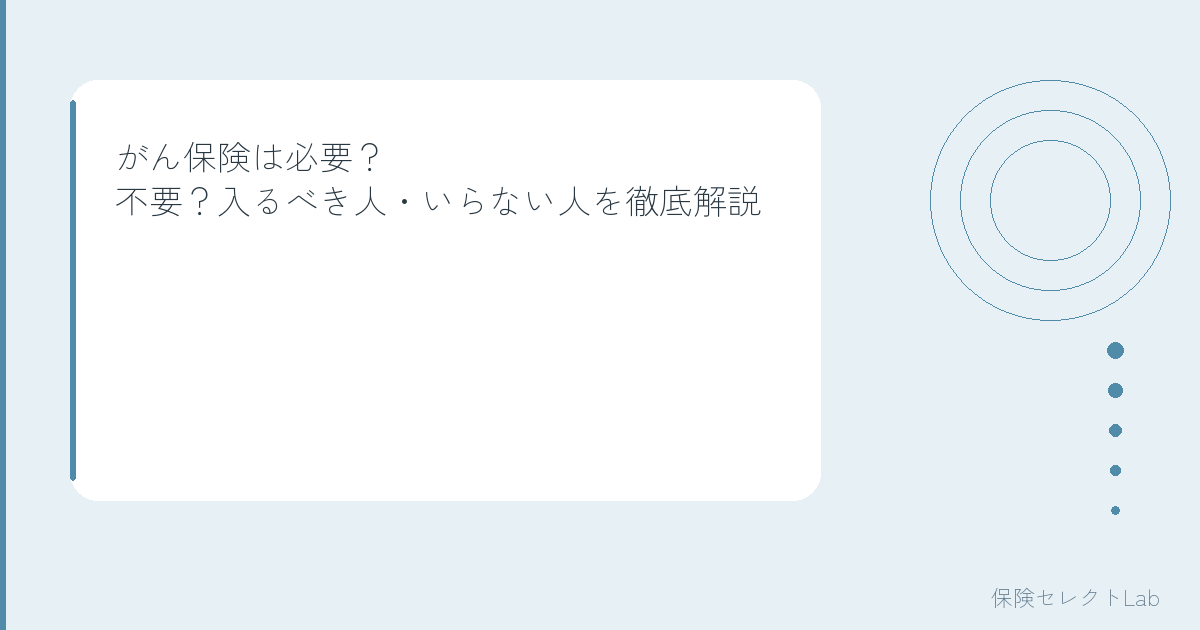 がん保険は必要？
不要？入るべき人・いらない人を徹底解説

保険セレクトLab