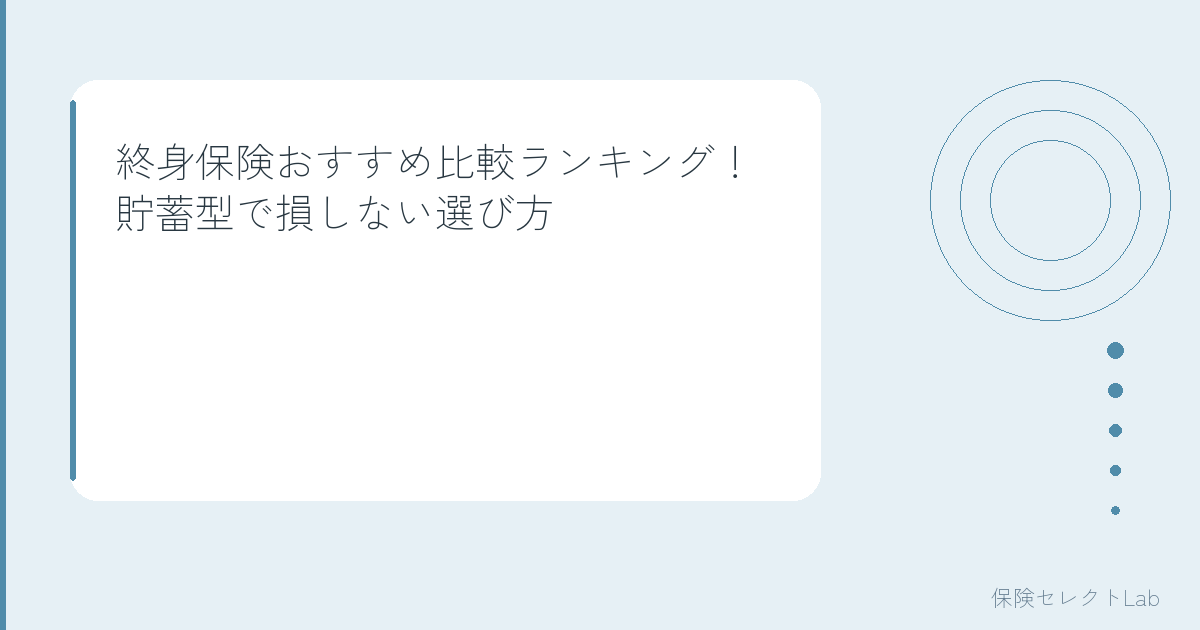 終身保険おすすめ比較ランキング！
貯蓄型で損しない選び方

保険セレクトLab